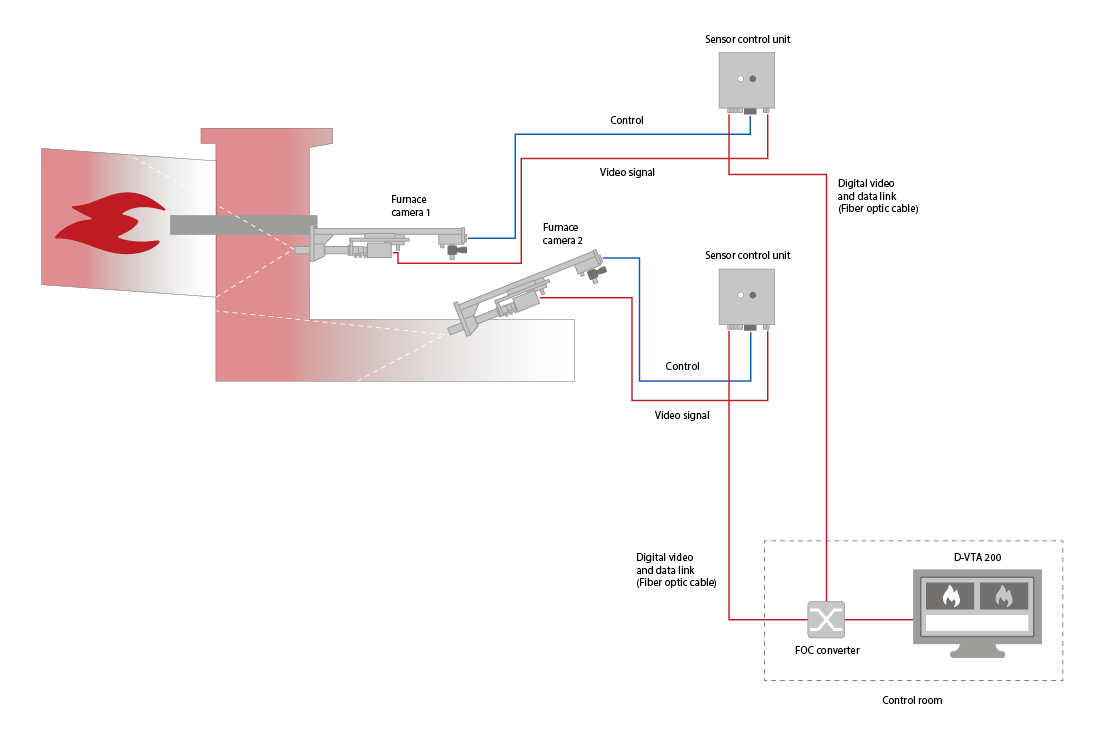 Sensor control unit

Control

Video signal

Digital video and data link (Fiber optic cable)

Furnace camera 1

Furnace camera 2

Sensor control unit

Control

Video signal

Digital video and data link (Fiber optic cable)

D-VTA 200

FOC converter

Control room